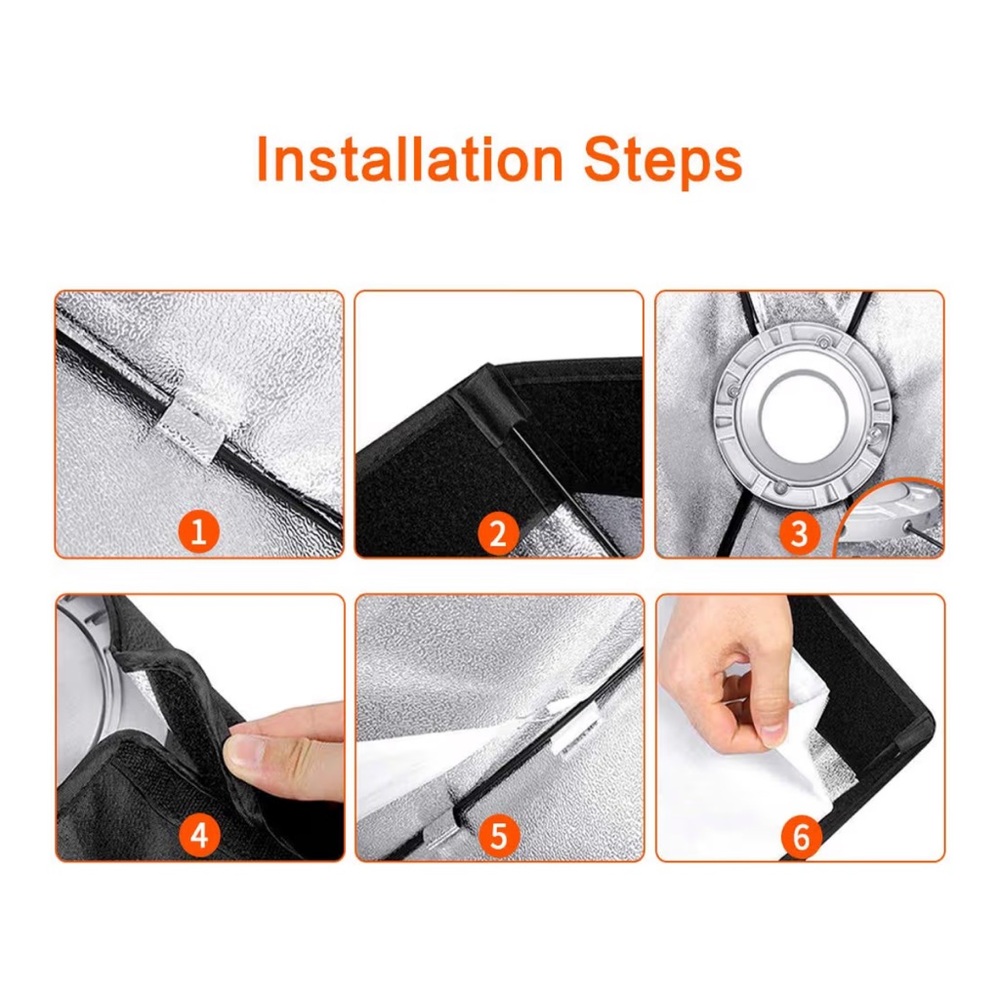 Installation Steps

1

2

3

4

5

6